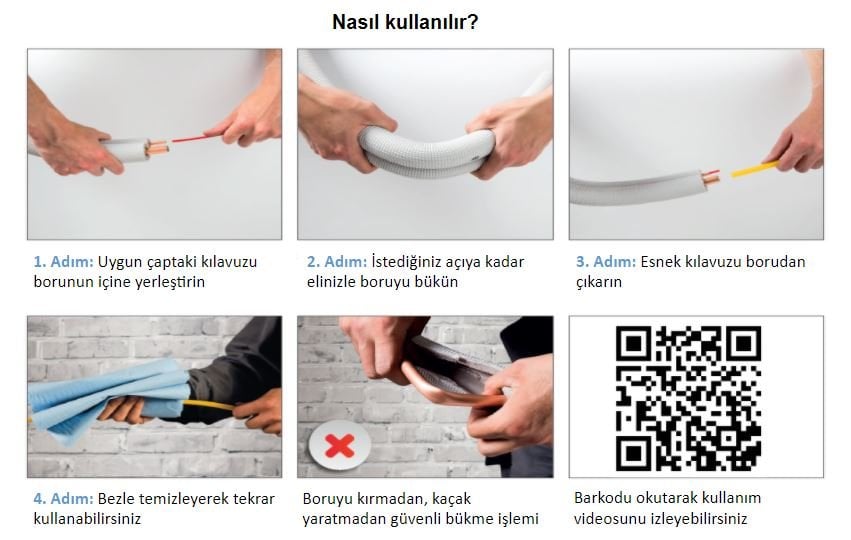 Nasıl kullanılır?

1. Adım: Uygun çaptaki kılavuzu borunun içine yerleştirin

2. Adım: İstediğiniz açıya kadar elinizle boruyu bükün

3. Adım: Esnek kılavuzu borudan çıkarın

4. Adım: Bezle temizleyerek tekrar kullanabilirsiniz

Boruyu kırmadan, kaçak yaratmadan güvenli bükme işlemi

Barkodu okutarak kullanım videosunu izleyebilirsiniz